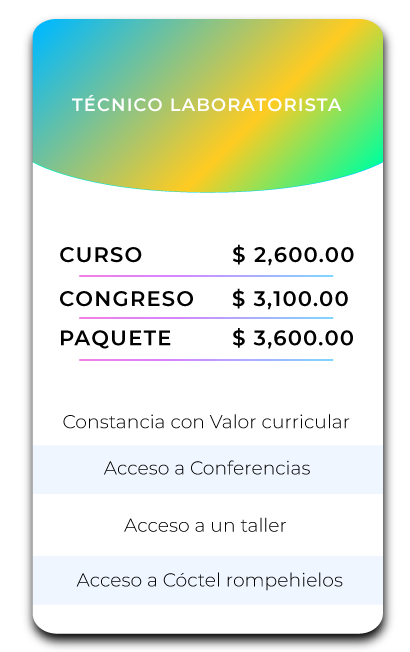 TÉCNICO LABORATORISTA

CURSO $ 2,600.00

CONGRESO $ 3,100.00

PAQUETE $ 3,600.00

Constancia con Valor curricular

Acceso a Conferencias

Acceso a un taller

Acceso a Cóctel rompehielos